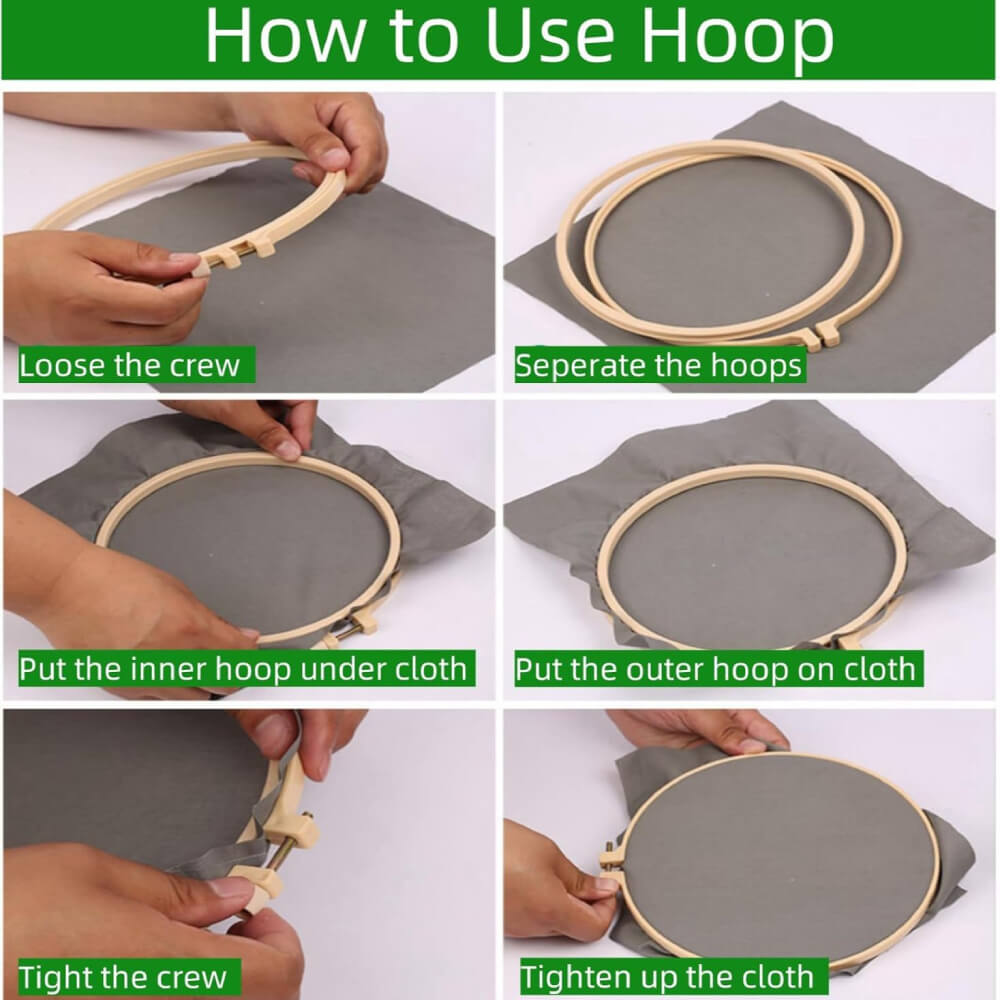 How to Use Hoop

Loose the crew

Seperate the hoops

Put the inner hoop under cloth

Put the outer hoop on cloth

Tight the crew

Tighten up the cloth